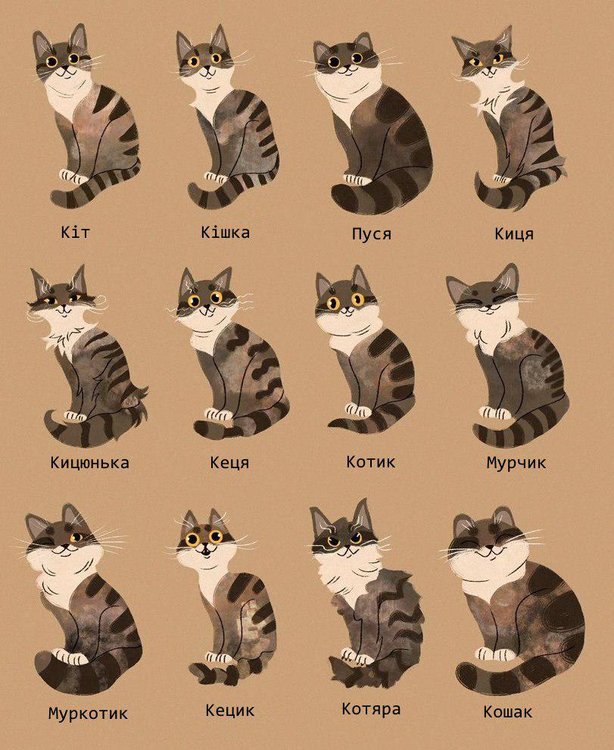 Кіт
Кішка
Пуся
Киця

Кицюнька
Кеця
Котик
Мурчик

Муркотик
Кецик
Котяра
Кошак