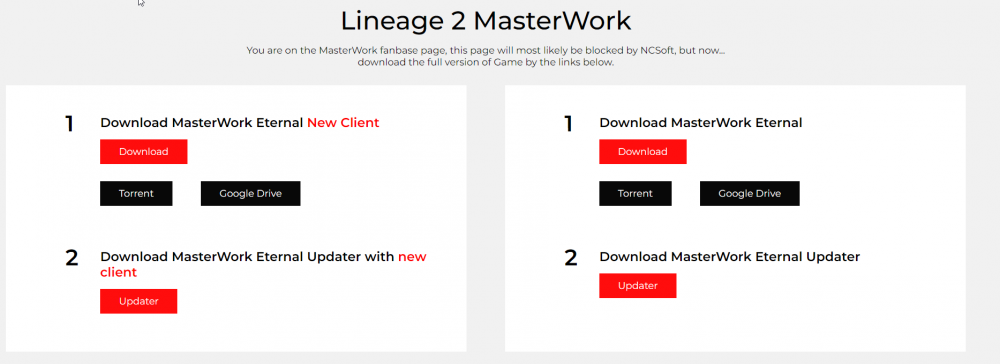 Lineage 2 MasterWork

You are on the MasterWork fanbase page, this page will most likely be blocked by NCSoft, but now... download the full version of Game by the links below.

1 Download MasterWork Eternal New Client

Download

Torrent Google Drive

2 Download MasterWork Eternal Updater with new client

Updater

1 Download MasterWork Eternal

Download

Torrent Google Drive

2 Download MasterWork Eternal Updater

Updater