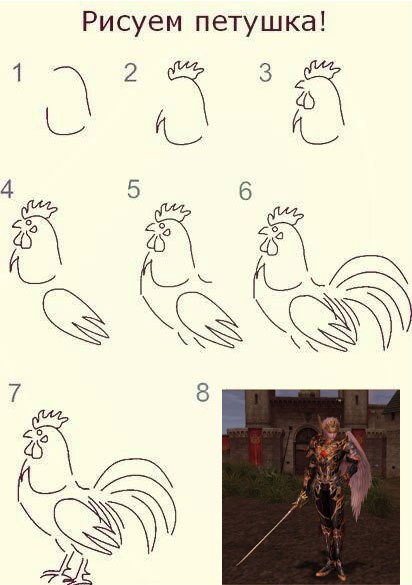 Рисуем петушка!

1

2

3

4

5

6

7

8